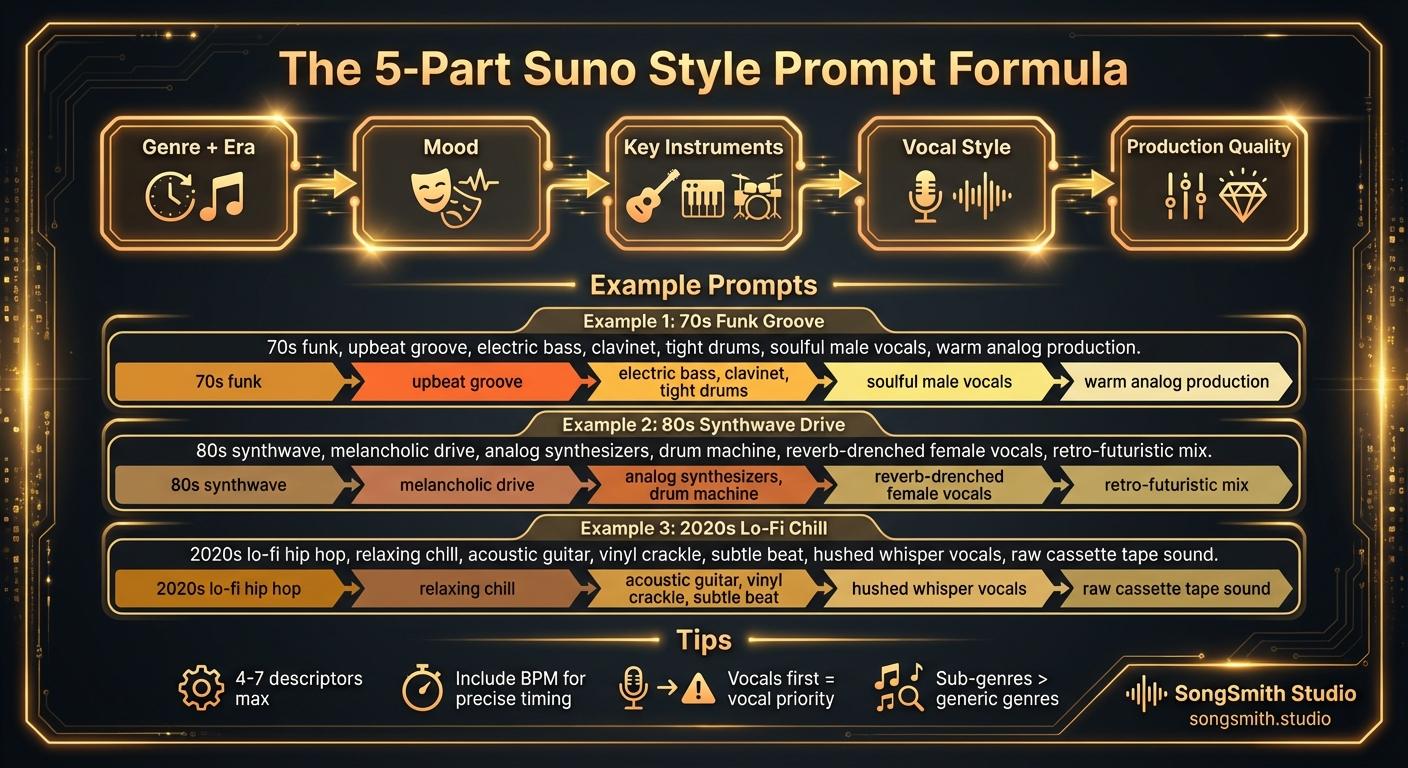 The 5-Part Suno Style Prompt Formula

Genre + Era

Mood

Key Instruments

Vocal Style

Production Quality

Example Prompts

Example 1: 70s Funk Groove

70s funk, upbeat groove, electric bass, clavinet, tight drums, soulful male vocals, warm analog production.

70s funk

upbeat groove

electric bass, clavinet, tight drums

soulful male vocals

warm analog production

Example 2: 80s Synthwave Drive

80s synthwave, melancholic drive, analog synthesizers, drum machine, reverb-drenched female vocals, retro-futuristic mix.

80s synthwave

melancholic drive

analog synthesizers, drum machine

reverb-drenched female vocals

retro-futuristic mix

Example 3: 2020s Lo-Fi Chill

2020s lo-fi hip hop, relaxing chill, acoustic guitar, vinyl crackle, subtle beat, hushed whisper vocals, raw cassette tape sound.

2020s lo-fi hip hop

relaxing chill

acoustic guitar, vinyl crackle, subtle beat

hushed whisper vocals

raw cassette tape sound

Tips

4-7 descriptors max

Include BPM for precise timing

Vocals first = vocal priority

Sub-genres > generic genres

SongSmith Studio
songsmith.studio