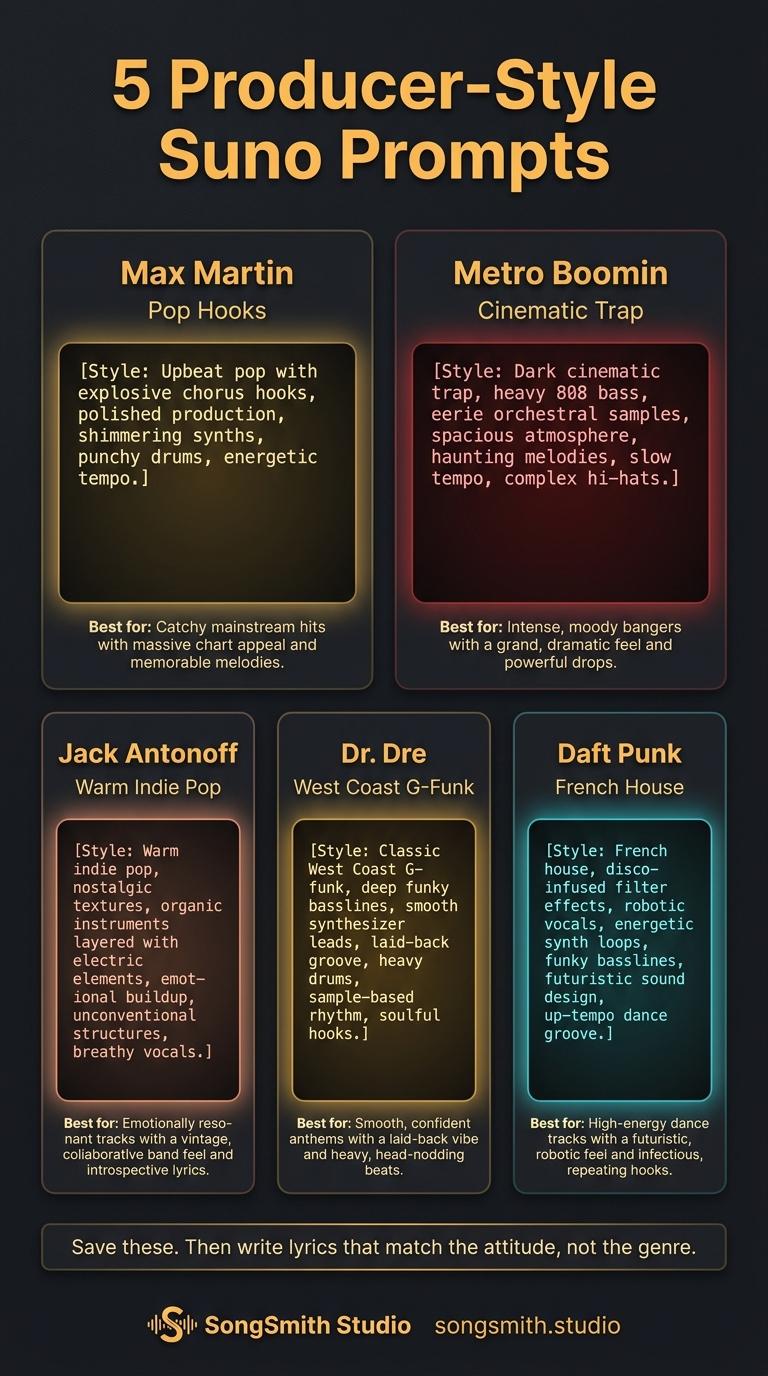 5 Producer-Style Suno Prompts

Max Martin
Pop Hooks

[Style: Upbeat pop with explosive chorus hooks, polished production, shimmering synths, punchy drums, energetic tempo.]

Best for: Catchy mainstream hits with massive chart appeal and memorable melodies.

Metro Boomin
Cinematic Trap

[Style: Dark cinematic trap, heavy 808 bass, eerie orchestral samples, spacious atmosphere, haunting melodies, slow tempo, complex hi-hats.]

Best for: Intense, moody bangers with a grand, dramatic feel and powerful drops.

Jack Antonoff
Warm Indie Pop

[Style: Warm indie pop, nostalgic textures, organic instruments layered with electric elements, emotional buildup, unconventional structures, breathy vocals.]

Best for: Emotionally resonant tracks with a vintage, collaborative band feel and introspective lyrics.

Dr. Dre
West Coast G-Funk

[Style: Classic West Coast G-funk, deep funky basslines, smooth synthesizer leads, laid-back groove, heavy drums, sample-based rhythm, soulful hooks.]

Best for: Smooth, confident anthems with a laid-back vibe and heavy, head-nodding beats.

Daft Punk
French House

[Style: French house, disco-infused filter effects, robotic vocals, energetic synth loops, funky basslines, futuristic sound design, up-tempo dance groove.]

Best for: High-energy dance tracks with a futuristic, robotic feel and infectious, repeating hooks.

Save these. Then write lyrics that match the attitude, not the genre.

SongSmith Studio songsmith.studio