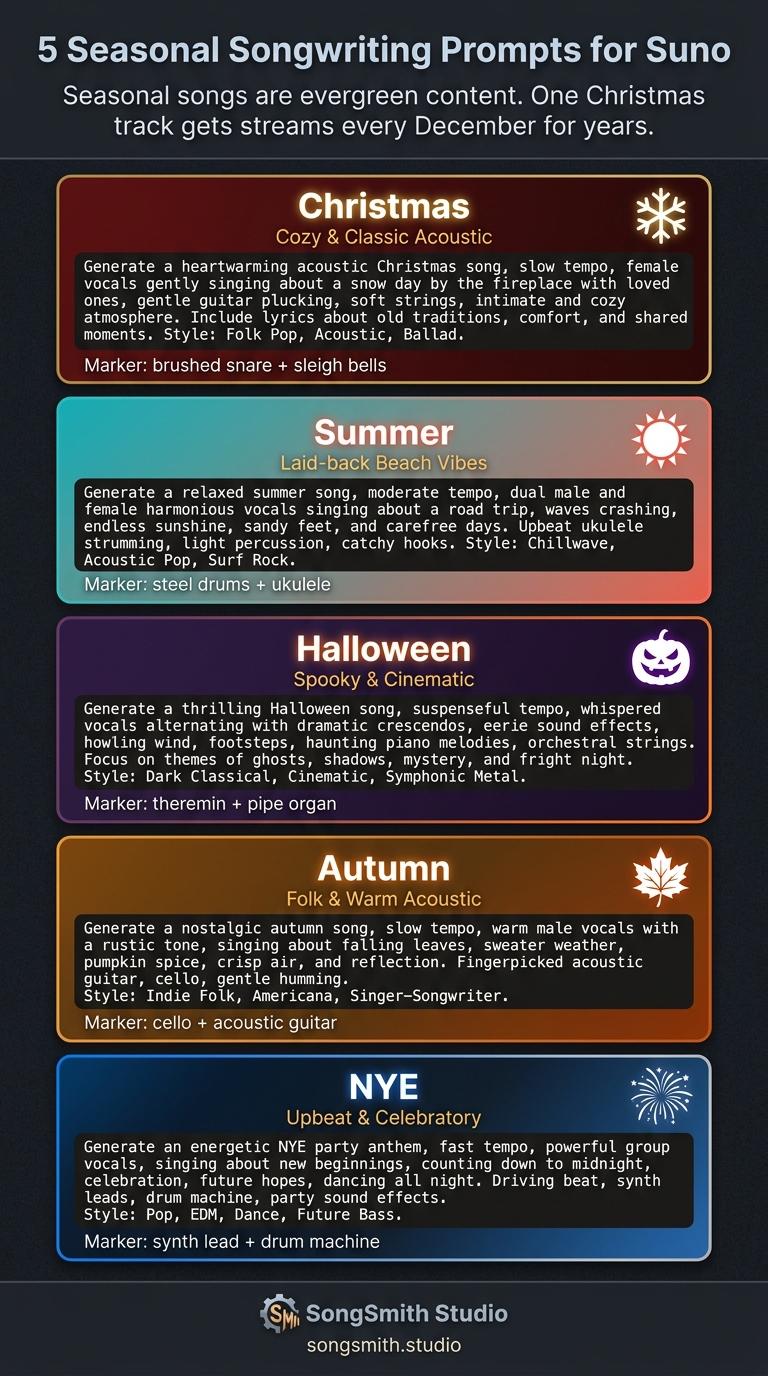 5 Seasonal Songwriting Prompts for Suno

Seasonal songs are evergreen content. One Christmas track gets streams every December for years.

Christmas
Cozy & Classic Acoustic

Generate a heartwarming acoustic Christmas song, slow tempo, female vocals gently singing about a snow day by the fireplace with loved ones, gentle guitar plucking, soft strings, intimate and cozy atmosphere. Include lyrics about old traditions, comfort, and shared moments. Style: Folk Pop, Acoustic, Ballad.

Marker: brushed snare + sleigh bells

Summer
Laid-back Beach Vibes

Generate a relaxed summer song, moderate tempo, dual male and female harmonious vocals singing about a road trip, waves crashing, endless sunshine, sandy feet, and carefree days. Upbeat ukulele strumming, light percussion, catchy hooks. Style: Chillwave, Acoustic Pop, Surf Rock.

Marker: steel drums + ukulele

Halloween
Spooky & Cinematic

Generate a thrilling Halloween song, suspenseful tempo, whispered vocals alternating with dramatic crescendos, eerie sound effects, howling wind, footsteps, haunting piano melodies, orchestral strings. Focus on themes of ghosts, shadows, mystery, and fright night. Style: Dark Classical, Cinematic, Symphonic Metal.

Marker: theremin + pipe organ

Autumn
Folk & Warm Acoustic

Generate a nostalgic autumn song, slow tempo, warm male vocals with a rustic tone, singing about falling leaves, sweater weather, pumpkin spice, crisp air, and reflection. Fingerpicked acoustic guitar, cello, gentle humming.
Style: Indie Folk, Americana, Singer-Songwriter.

Marker: cello + acoustic guitar

NYE
Upbeat & Celebratory

Generate an energetic NYE party anthem, fast tempo, powerful group vocals, singing about new beginnings, counting down to midnight, celebration, future hopes, dancing all night. Driving beat, synth leads, drum machine, party sound effects.
Style: Pop, EDM, Dance, Future Bass.

Marker: synth lead + drum machine

SM SongSmith Studio
songsmith.studio