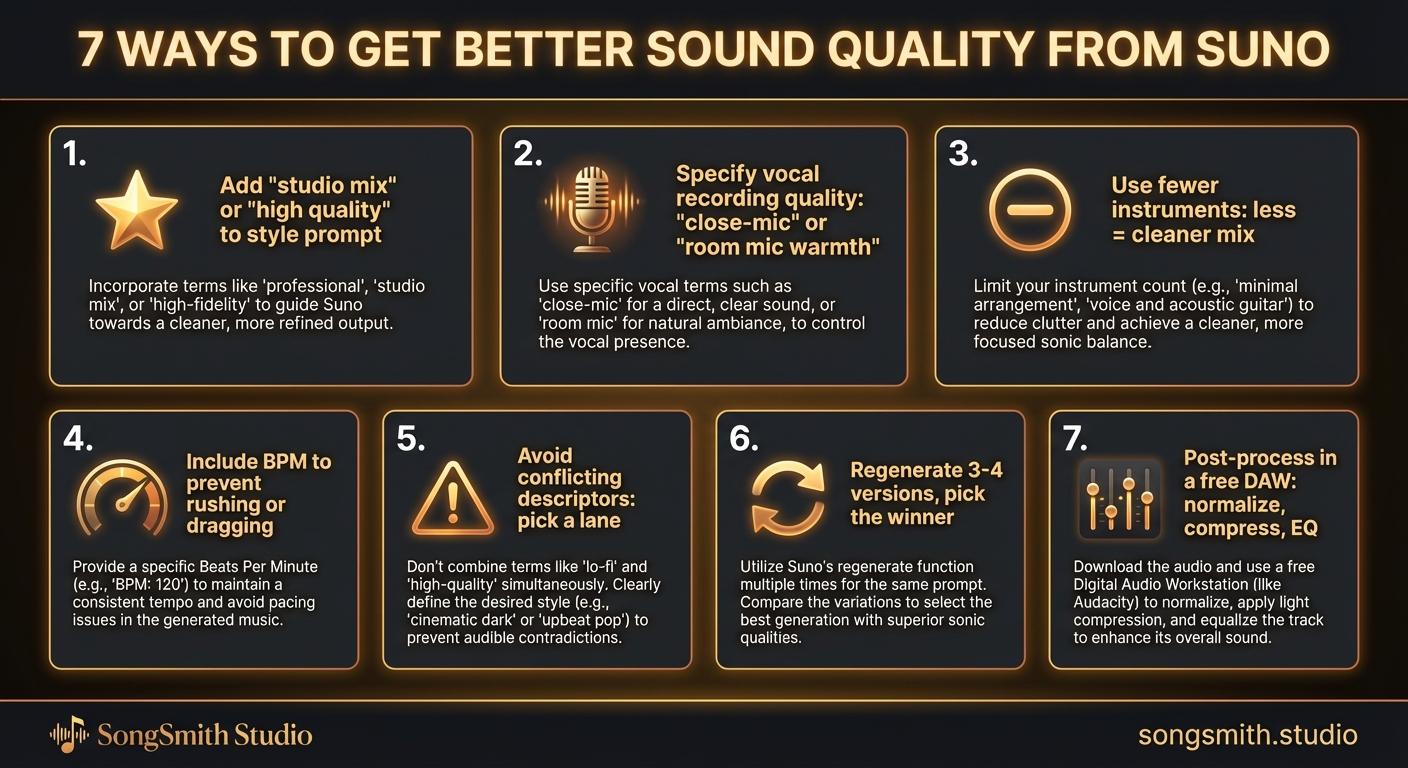 7 WAYS TO GET BETTER SOUND QUALITY FROM SUNO

1.

Add "studio mix" or "high quality" to style prompt

Incorporate terms like 'professional', 'studio mix', or 'high-fidelity' to guide Suno towards a cleaner, more refined output.

2.

Specify vocal recording quality: "close-mic" or "room mic warmth"

Use specific vocal terms such as 'close-mic' for a direct, clear sound, or 'room mic' for natural ambiance, to control the vocal presence.

3.

Use fewer instruments: less = cleaner mix

Limit your instrument count (e.g., 'minimal arrangement', 'voice and acoustic guitar') to reduce clutter and achieve a cleaner, more focused sonic balance.

4.

Include BPM to prevent rushing or dragging

Provide a specific Beats Per Minute (e.g., 'BPM: 120') to maintain a consistent tempo and avoid pacing issues in the generated music.

5.

Avoid conflicting descriptors: pick a lane

Don't combine terms like 'lo-fi' and 'high-quality' simultaneously. Clearly define the desired style (e.g., 'cinematic dark' or 'upbeat pop') to prevent audible contradictions.

6.

Regenerate 3-4 versions, pick the winner

Utilize Suno's regenerate function multiple times for the same prompt. Compare the variations to select the best generation with superior sonic qualities.

7.

Post-process in a free DAW: normalize, compress, EQ

Download the audio and use a free Digital Audio Workstation (like Audacity) to normalize, apply light compression, and equalize the track to enhance its overall sound.

SongSmith Studio

songsmith.studio