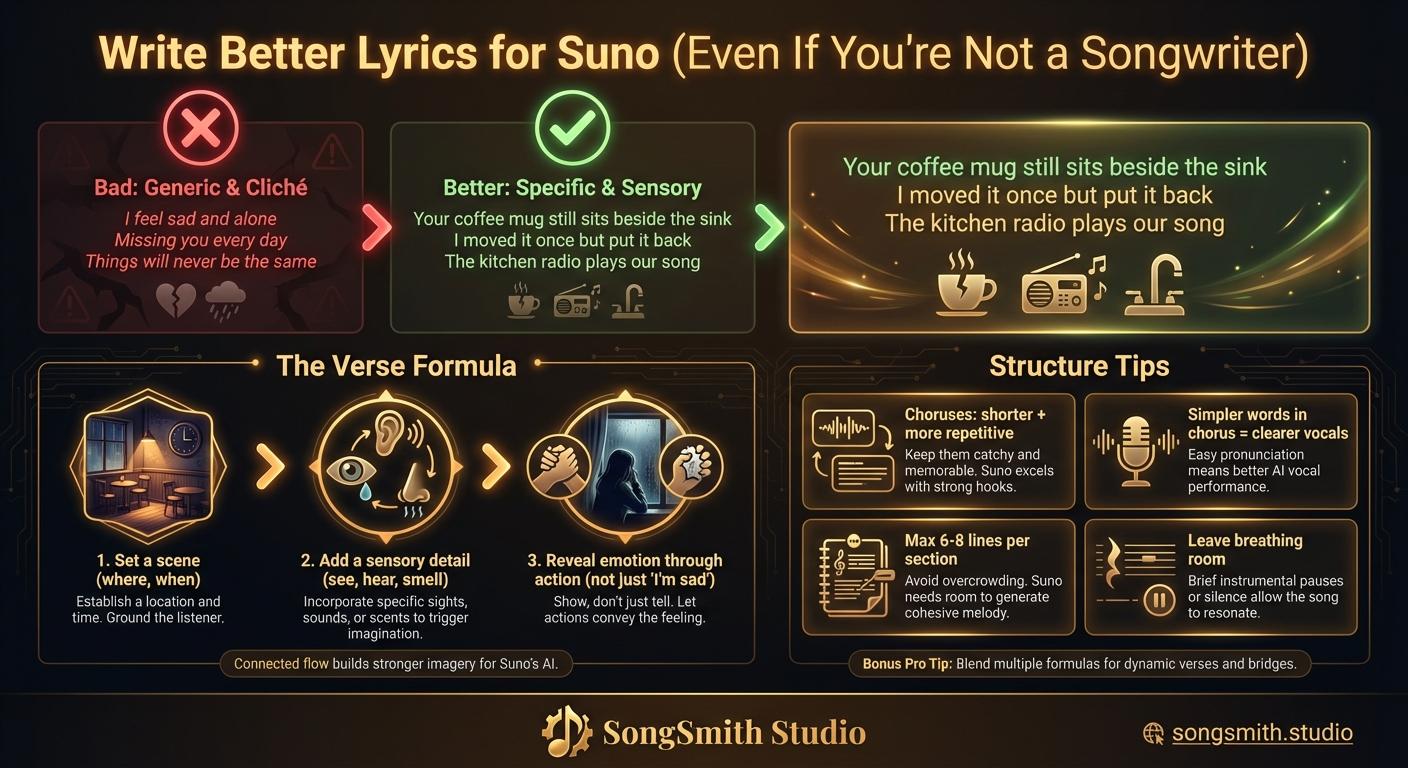 Write Better Lyrics for Suno (Even If You're Not a Songwriter)

Bad: Generic & Cliché
I feel sad and alone
Missing you every day
Things will never be the same

Better: Specific & Sensory
Your coffee mug still sits beside the sink
I moved it once but put it back
The kitchen radio plays our song

Your coffee mug still sits beside the sink
I moved it once but put it back
The kitchen radio plays our song

The Verse Formula

1. Set a scene (where, when)
Establish a location and time. Ground the listener.

2. Add a sensory detail (see, hear, smell)
Incorporate specific sights, sounds, or scents to trigger imagination.

3. Reveal emotion through action (not just 'I'm sad')
Show, don't just tell. Let actions convey the feeling.

Connected flow builds stronger imagery for Suno's AI.

Structure Tips

Choruses: shorter + more repetitive
Keep them catchy and memorable. Suno excels with strong hooks.

Simpler words in chorus = clearer vocals
Easy pronunciation means better AI vocal performance.

Max 6-8 lines per section
Avoid overcrowding. Suno needs room to generate cohesive melody.

Leave breathing room
Brief instrumental pauses or silence allow the song to resonate.

Bonus Pro Tip: Blend multiple formulas for dynamic verses and bridges.

SongSmith Studio

songsmith.studio