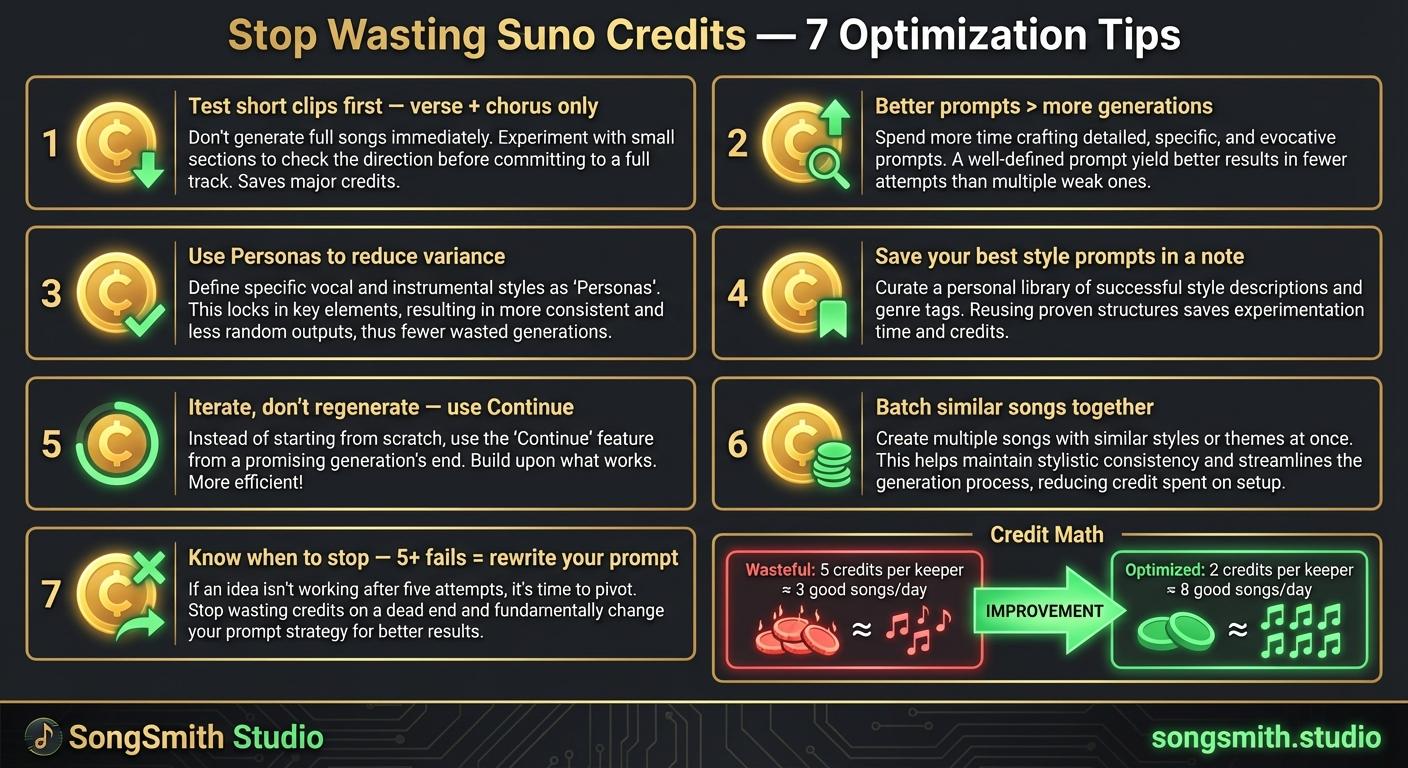 Stop Wasting Suno Credits — 7 Optimization Tips

1

Test short clips first — verse + chorus only

Don't generate full songs immediately. Experiment with small sections to check the direction before committing to a full track. Saves major credits.

2

Better prompts > more generations

Spend more time crafting detailed, specific, and evocative prompts. A well-defined prompt yield better results in fewer attempts than multiple weak ones.

3

Use Personas to reduce variance

Define specific vocal and instrumental styles as 'Personas'. This locks in key elements, resulting in more consistent and less random outputs, thus fewer wasted generations.

4

Save your best style prompts in a note

Curate a personal library of successful style descriptions and genre tags. Reusing proven structures saves experimentation time and credits.

5

Iterate, don't regenerate — use Continue

Instead of starting from scratch, use the 'Continue' feature from a promising generation's end. Build upon what works. More efficient!

6

Batch similar songs together

Create multiple songs with similar styles or themes at once. This helps maintain stylistic consistency and streamlines the generation process, reducing credit spent on setup.

7

Know when to stop — 5+ fails = rewrite your prompt

If an idea isn't working after five attempts, it's time to pivot. Stop wasting credits on a dead end and fundamentally change your prompt strategy for better results.

Credit Math

Wasteful: 5 credits per keeper ≈ 3 good songs/day

≈

IMPROVEMENT

Optimized: 2 credits per keeper ≈ 8 good songs/day

≈

SongSmith Studio

songsmith.studio