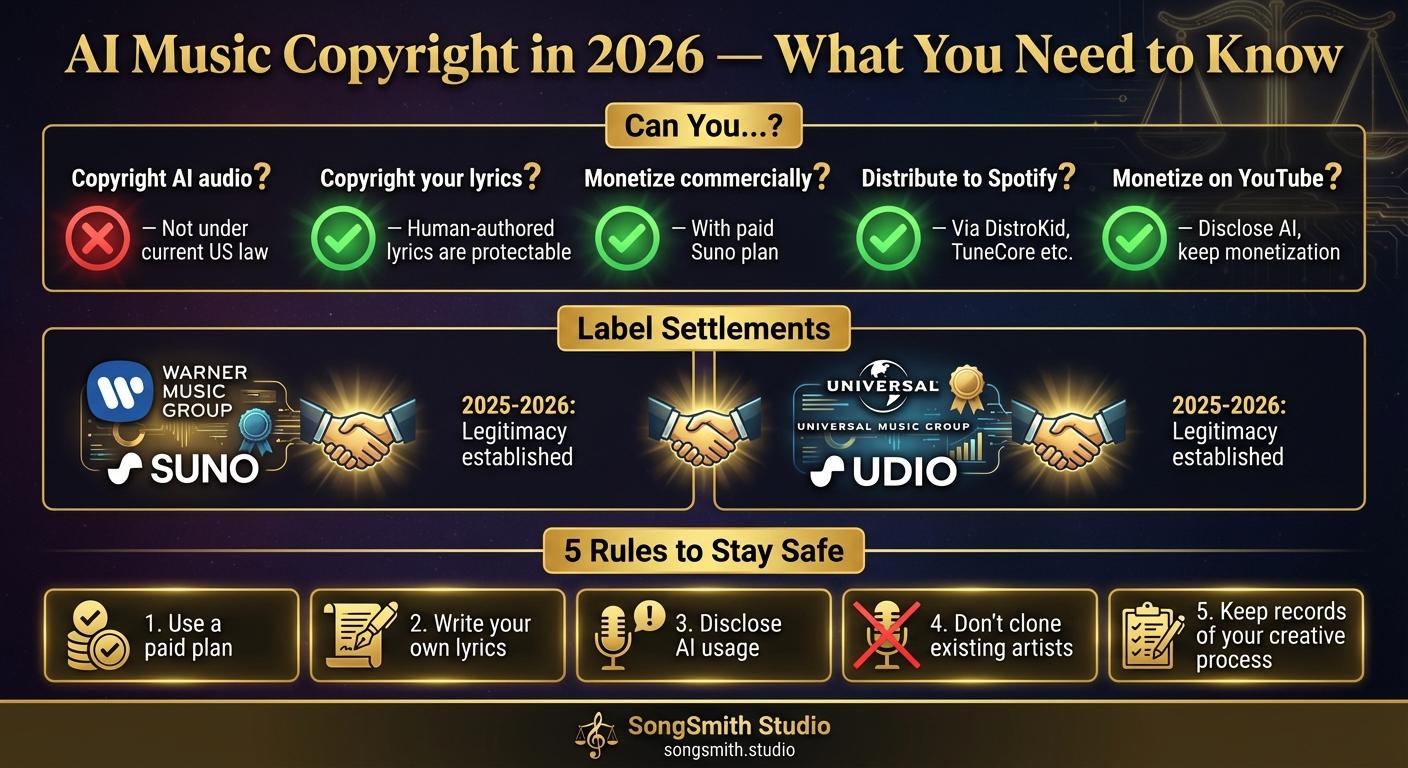 AI Music Copyright in 2026 — What You Need to Know

Can You...?

Copyright AI audio?
— Not under current US law

Copyright your lyrics?
— Human-authored lyrics are protectable

Monetize commercially?
— With paid Suno plan

Distribute to Spotify?
— Via DistroKid, TuneCore etc.

Monetize on YouTube?
— Disclose AI, keep monetization

Label Settlements

WARNER MUSIC GROUP
SUNO
2025-2026: Legitimacy established

UNIVERSAL
UNIVERSAL MUSIC GROUP
UDIO
2025-2026: Legitimacy established

5 Rules to Stay Safe

1. Use a paid plan

2. Write your own lyrics

3. Disclose AI usage

4. Don't clone existing artists

5. Keep records of your creative process

SongSmith Studio
songsmith.studio